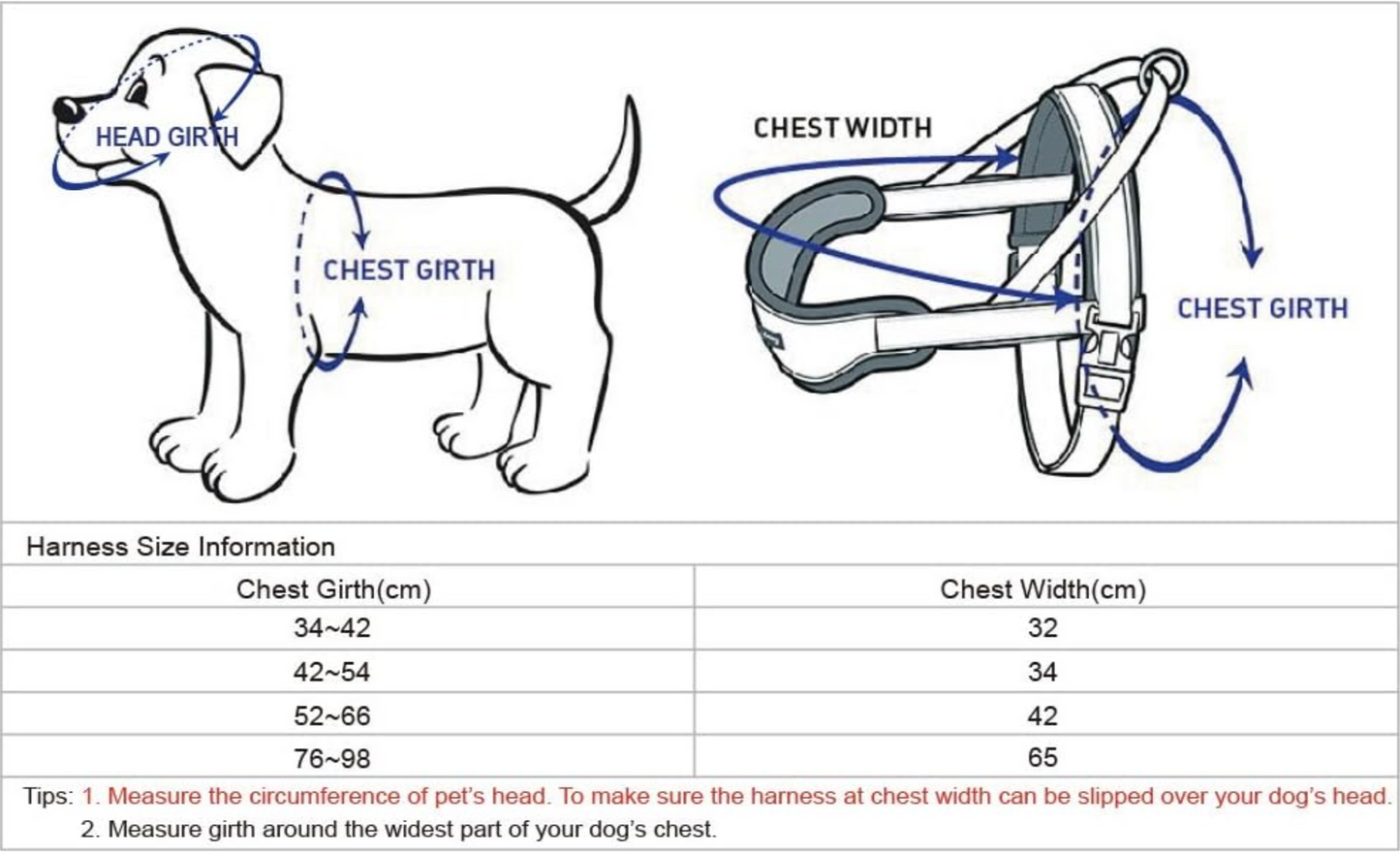 HEAD GIRTH

CHEST GIRTH

CHEST WIDTH

CHEST GIRTH

Harness Size Information

| Chest Girth(cm) | Chest Width(cm) |
|---|---|
| 34~42 | 32 |
| 42~54 | 34 |
| 52~66 | 42 |
| 76~98 | 65 |

Tips: 1. Measure the circumference of pet's head. To make sure the harness at chest width can be slipped over your dog's head.
2. Measure girth around the widest part of your dog's chest.